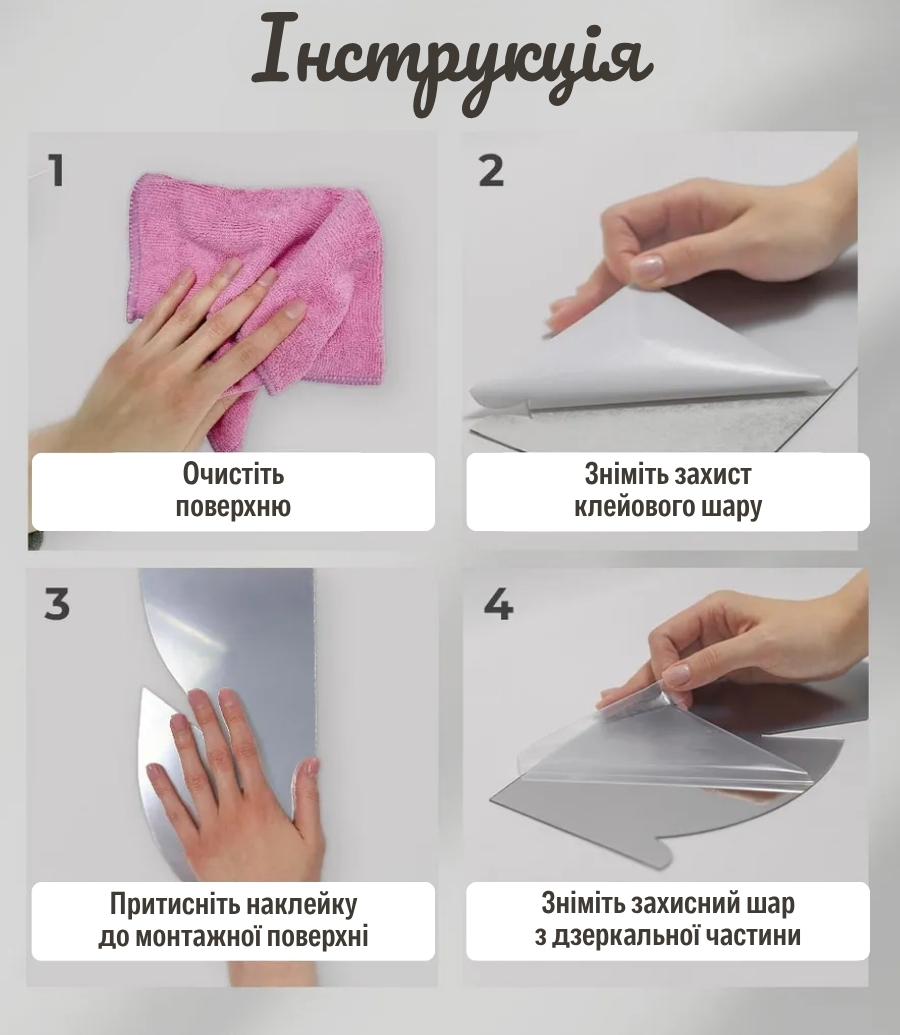 Інструкція

1

Очистіть поверхню

2

Зніміть захист клейового шару

3

Притисніть наклейку до монтажної поверхні

4

Зніміть захисний шар з дзеркальної частини